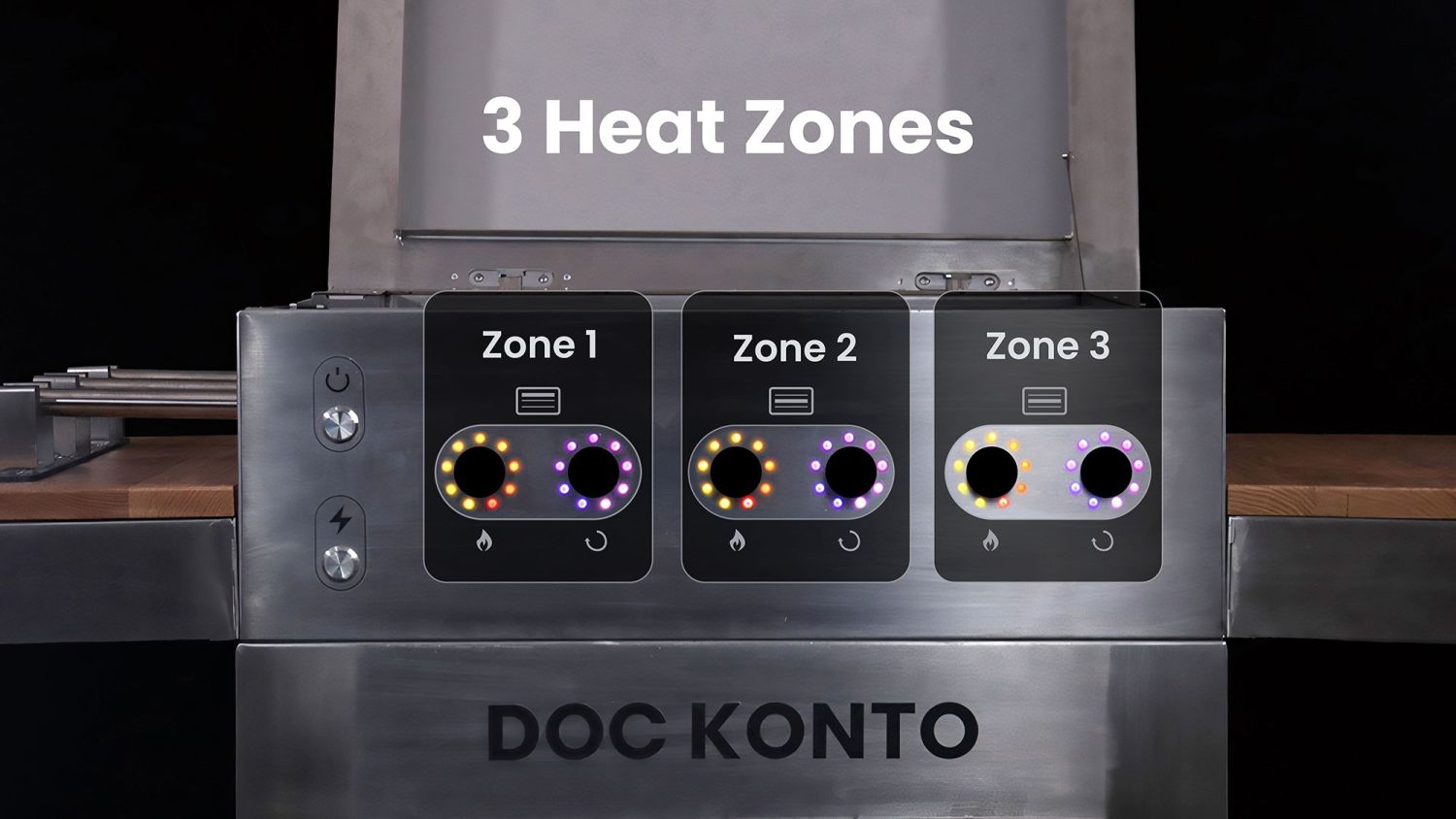 3 Heat Zones

Zone 1

Zone 2

Zone 3

DOC KONTO