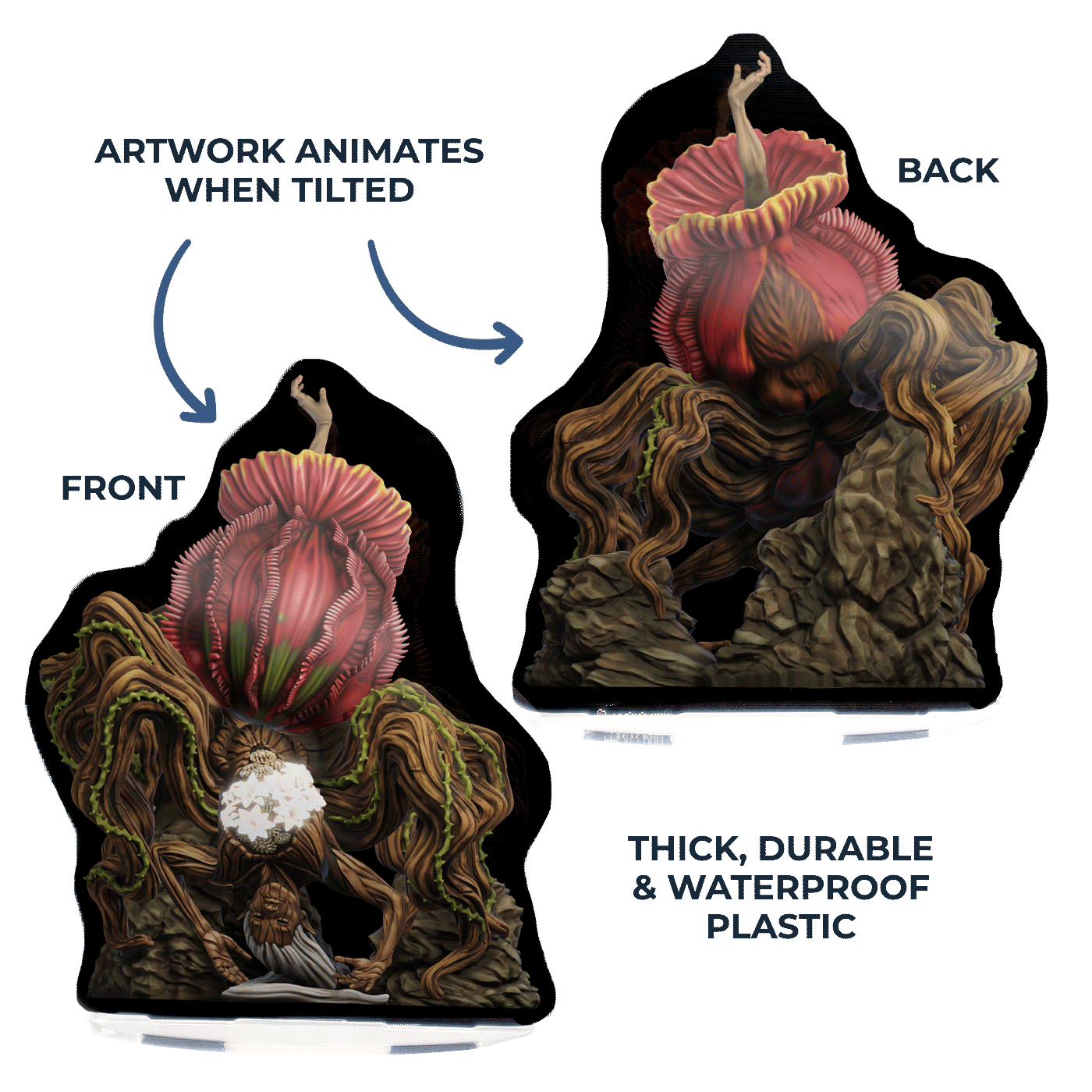 ARTWORK ANIMATES WHEN TILTED

BACK

FRONT

THICK, DURABLE & WATERPROOF PLASTIC